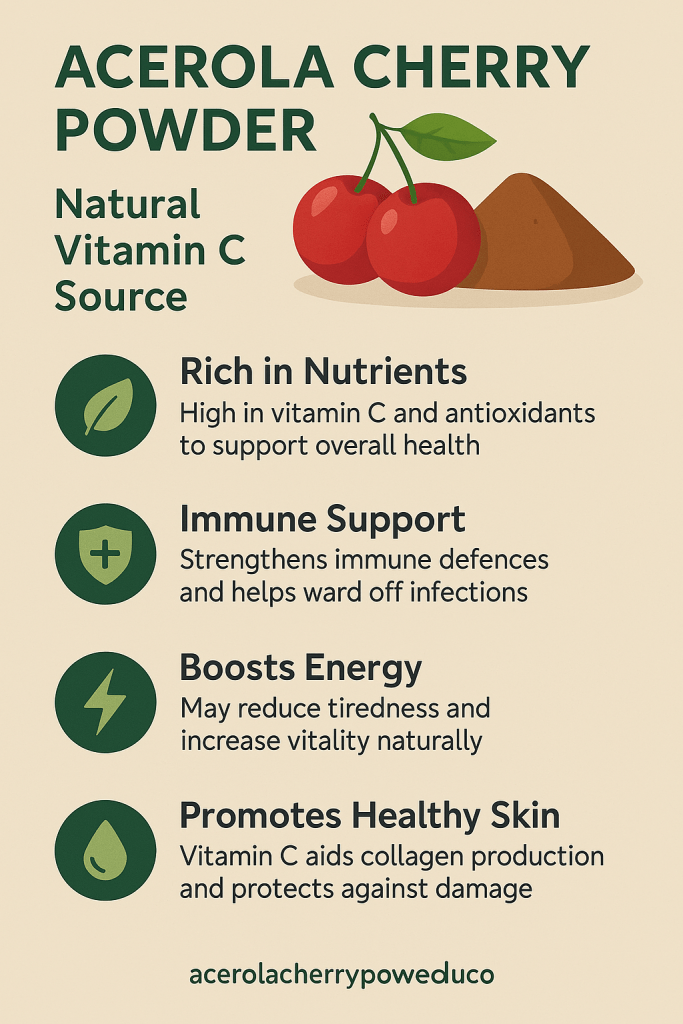 ACEROLA CHERRY POWDER

Natural Vitamin C Source

Rich in Nutrients
High in vitamin C and antioxidants to support overall health

Immune Support
Strengthens immune defences and helps ward off infections

Boosts Energy
May reduce tiredness and increase vitality naturally

Promotes Healthy Skin
Vitamin C aids collagen production and protects against damage

acerolacherrypoweduco